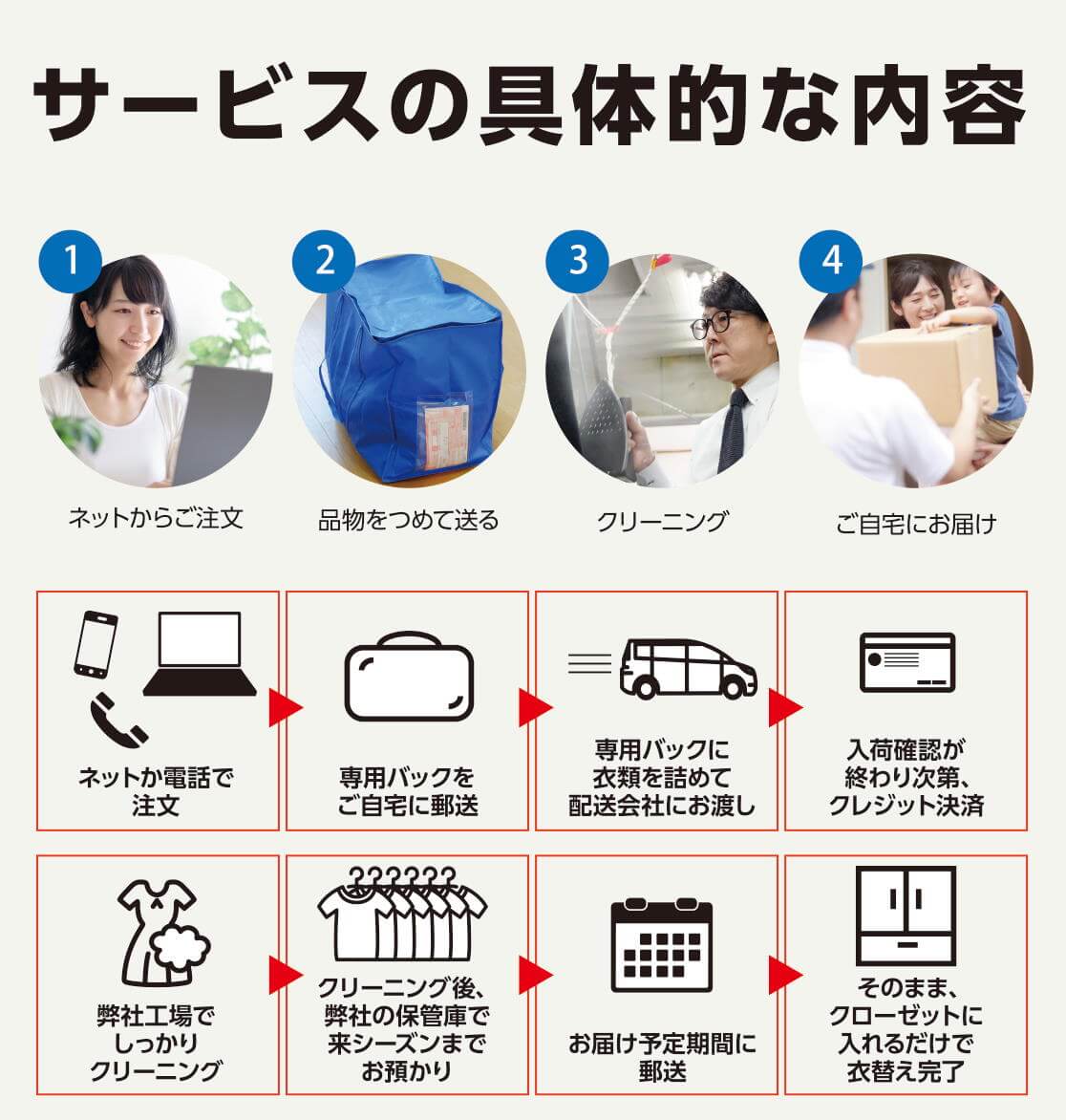 サービスの具体的な内容

1
ネットからご注文

2
品物をつめて送る

3
クリーニング

4
ご自宅にお届け

ネットか電話で注文

専用バックをご自宅に郵送

専用バックに衣類を詰めて配送会社にお渡し

入荷確認が終わり次第、クレジット決済

弊社工場でしっかりクリーニング

クリーニング後、弊社の保管庫で来シーズンまでお預かり

お届け予定期間に郵送

そのまま、クローゼットに入れるだけで衣替え完了